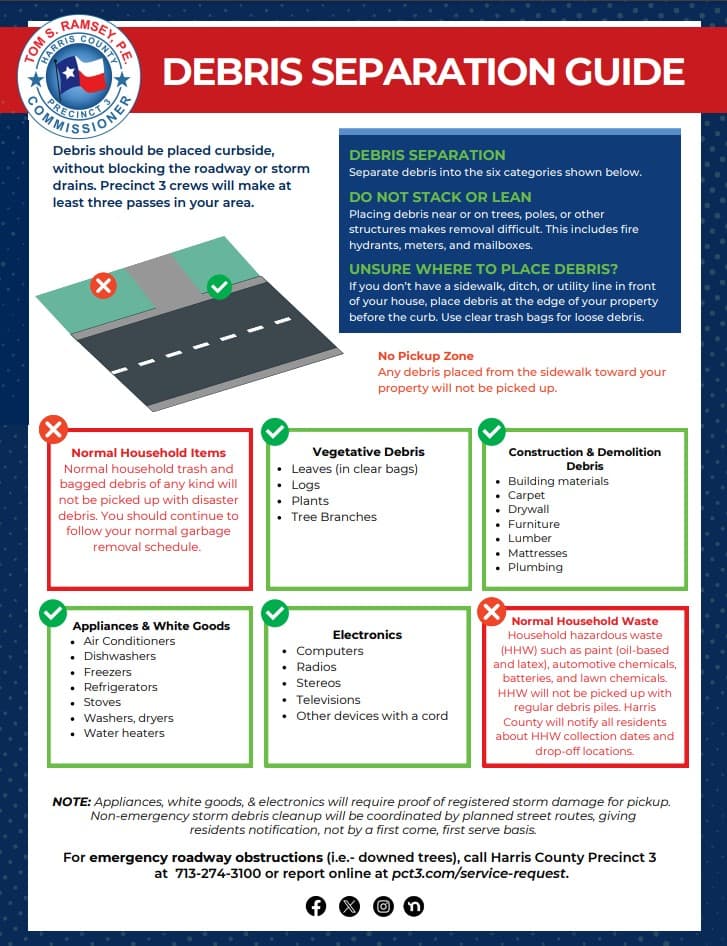 TOM S. RAMSEY P.E.
HARRIS COUNTY
PRECINCT 3
COMMISSIONER

DEBRIS SEPARATION GUIDE

Debris should be placed curbside, without blocking the roadway or storm drains. Precinct 3 crews will make at least three passes in your area.

DEBRIS SEPARATION
Separate debris into the six categories shown below.

DO NOT STACK OR LEAN
Placing debris near or on trees, poles, or other structures makes removal difficult. This includes fire hydrants, meters, and mailboxes.

UNSURE WHERE TO PLACE DEBRIS?
If you don't have a sidewalk, ditch, or utility line in front of your house, place debris at the edge of your property before the curb. Use clear trash bags for loose debris.

No Pickup Zone
Any debris placed from the sidewalk toward your property will not be picked up.

Normal Household Items
Normal household trash and bagged debris of any kind will not be picked up with disaster debris. You should continue to follow your normal garbage removal schedule.

Vegetative Debris
- Leaves (in clear bags)
- Logs
- Plants
- Tree Branches

Construction & Demolition Debris
- Building materials
- Carpet
- Drywall
- Furniture
- Lumber
- Mattresses
- Plumbing

Appliances & White Goods
- Air Conditioners
- Dishwashers
- Freezers
- Refrigerators
- Stoves
- Washers, dryers
- Water heaters

Electronics
- Computers
- Radios
- Stereos
- Televisions
- Other devices with a cord

Normal Household Waste
Household hazardous waste (HHW) such as paint (oil-based and latex), automotive chemicals, batteries, and lawn chemicals. HHW will not be picked up with regular debris piles. Harris County will notify all residents about HHW collection dates and drop-off locations.

NOTE: Appliances, white goods, & electronics will require proof of registered storm damage for pickup. Non-emergency storm debris cleanup will be coordinated by planned street routes, giving residents notification, not by a first come, first serve basis.

For emergency roadway obstructions (i.e.- downed trees), call Harris County Precinct 3 at 713-274-3100 or report online at pct3.com/service-request.